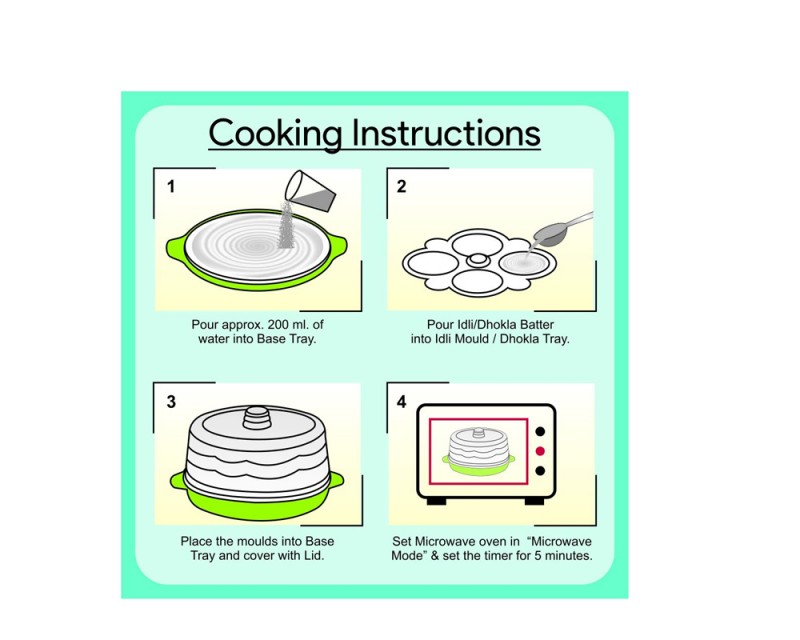 Cooking Instructions

1

Pour approx. 200 ml. of water into Base Tray.

2

Pour Idli/Dhokla Batter into Idli Mould / Dhokla Tray.

3

Place the moulds into Base Tray and cover with Lid.

4

Set Microwave oven in "Microwave Mode" & set the timer for 5 minutes.